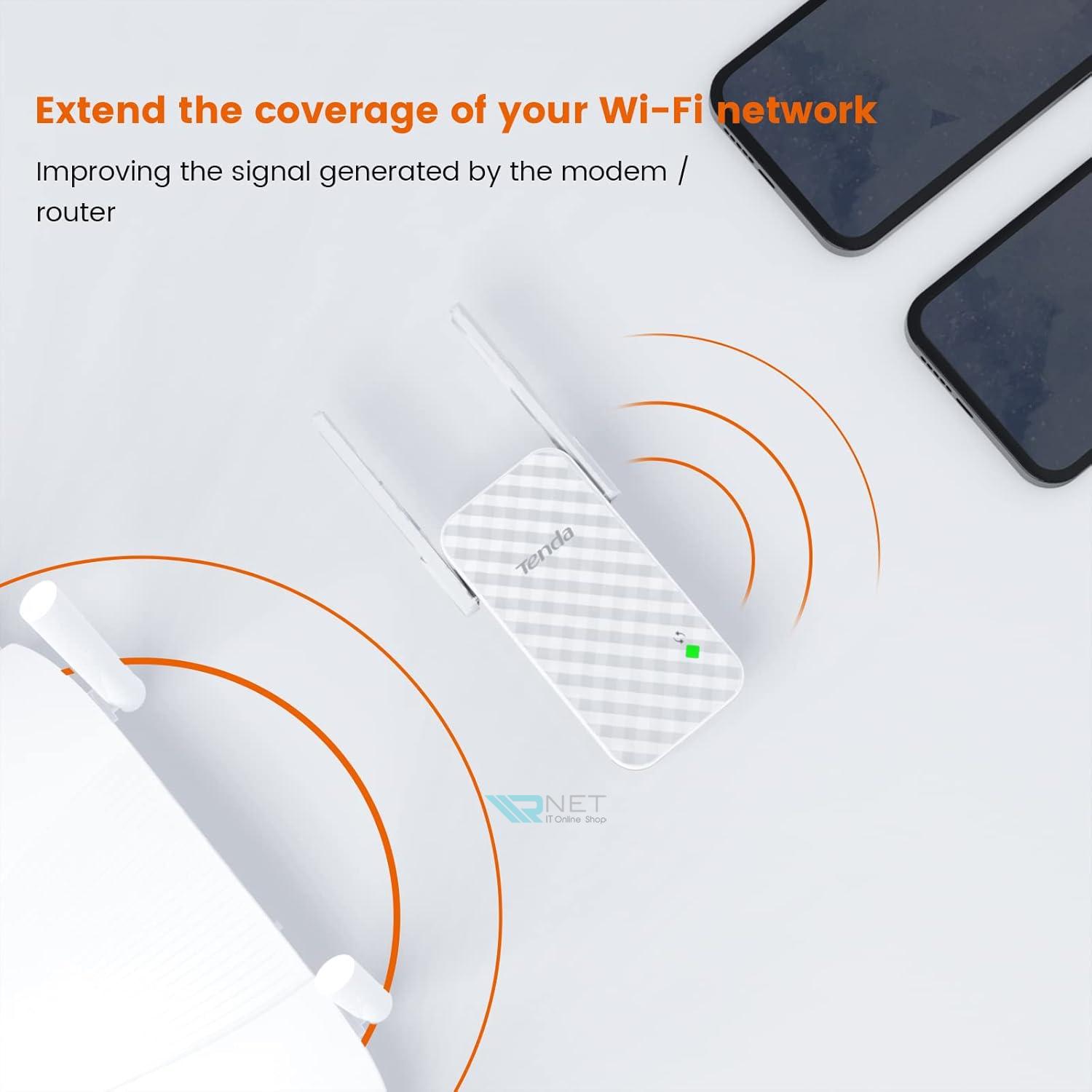 Extend the coverage of your Wi-Fi network

Improving the signal generated by the modem / router

Tenda

NET
IT Online Shop